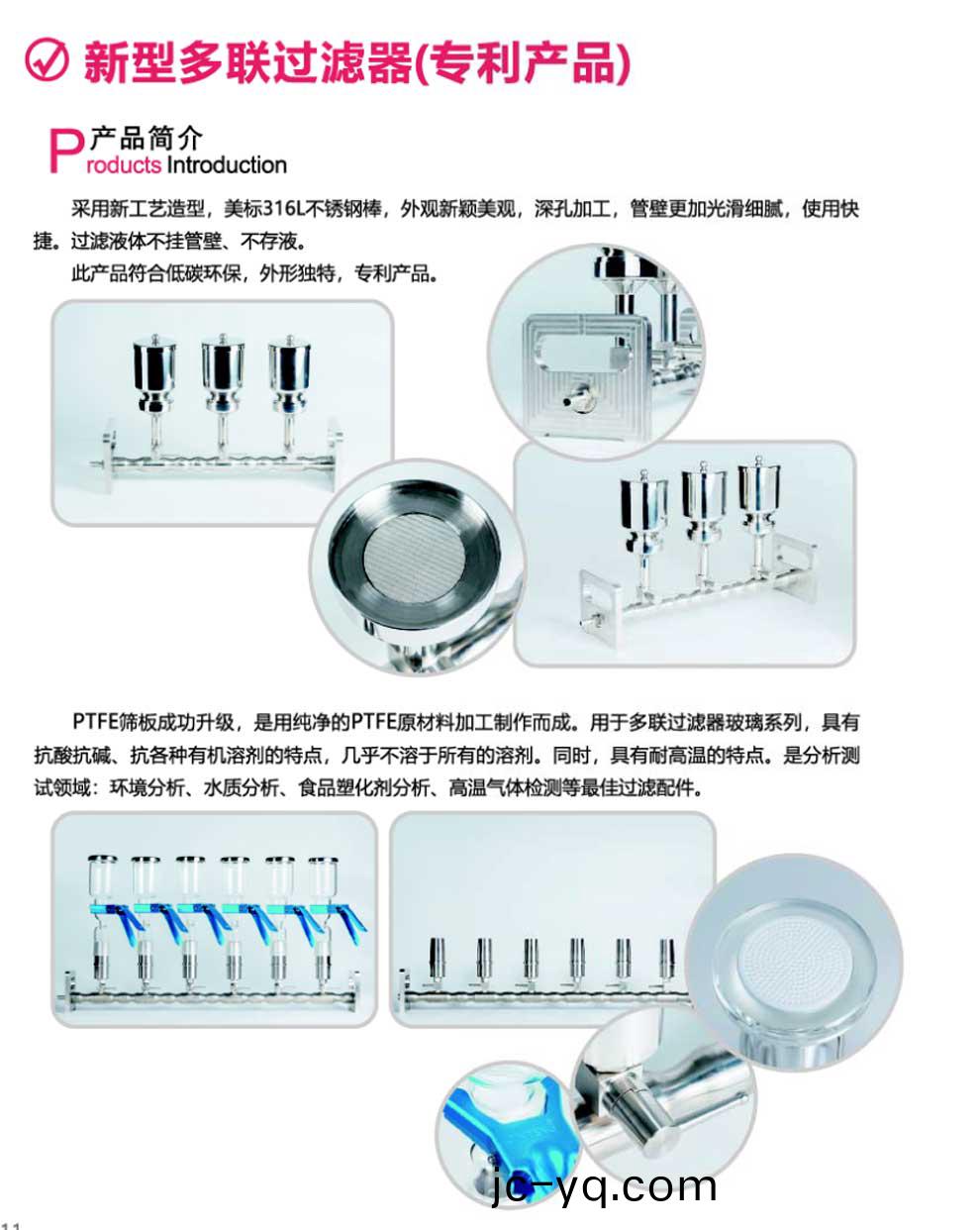 新型多联过滤器(专利产品)

产品简介
Products Introduction

采用新工艺造型，美标316L不锈钢棒，外观新颖美观，深孔加工，管壁更加光滑细腻，使用快捷。过滤液体不挂管壁、不存液。

此产品符合低碳环保，外形独特，专利产品。

PTFE筛板成功升级，是用纯净的PTFE原材料加工制作而成。用于多联过滤器玻璃系列，具有抗酸抗碱、抗各种有机溶剂的特点，几乎不溶于所有的溶剂。同时，具有耐高温的特点。是分析测试领域：环境分析、水质分析、食品塑化剂分析、高温气体检测等最佳过滤配件。

jc-yq.com

11